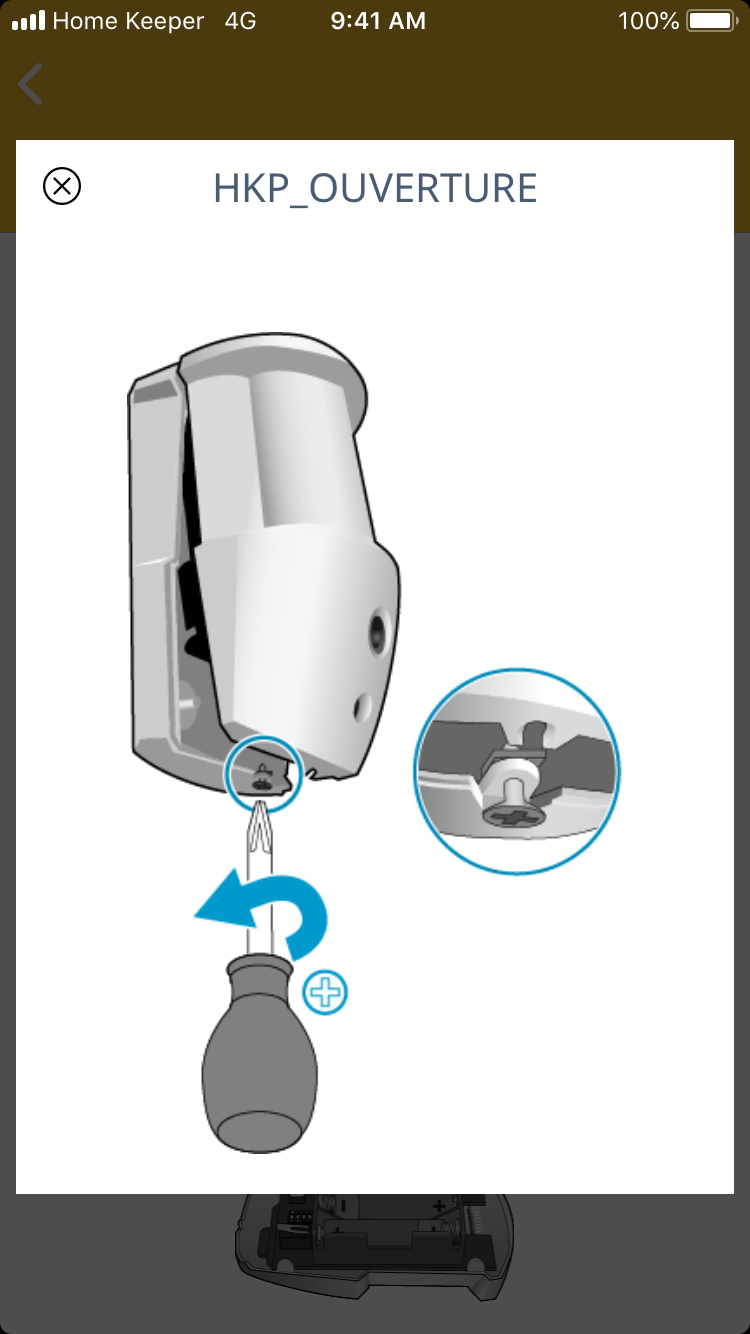 Home Keeper 4G 9:41 AM 100%

HKP_OUVERTURE